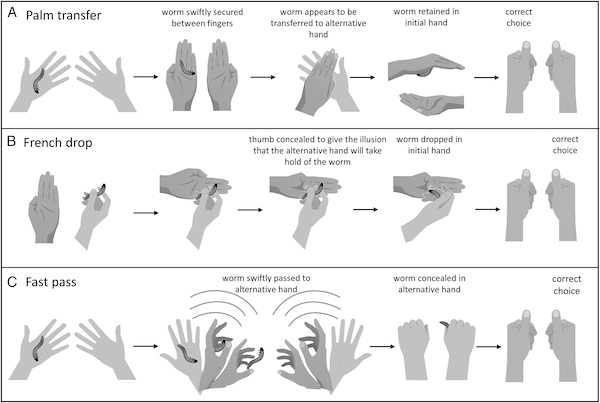 A Palm transfer

worm swiftly secured between fingers

worm appears to be transferred to alternative hand

worm retained in initial hand

correct choice

B French drop

thumb concealed to give the illusion that the alternative hand will take hold of the worm

worm dropped in initial hand

correct choice

C Fast pass

worm swiftly passed to alternative hand

worm concealed in alternative hand

correct choice