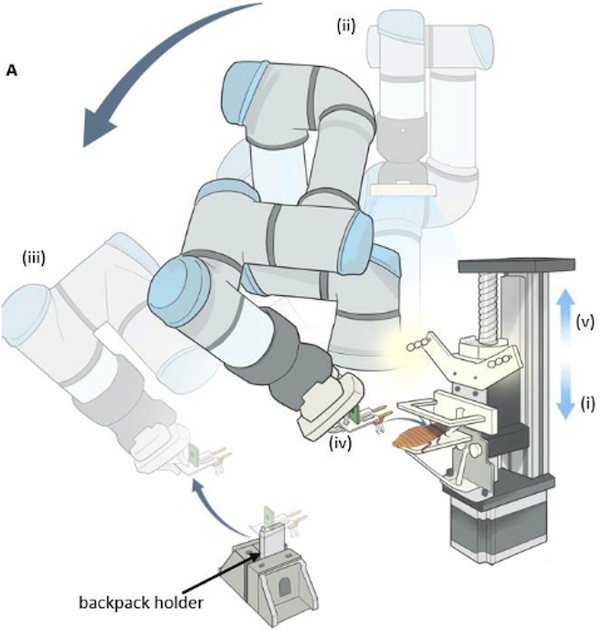 A

(ii)

(iii)

(v)

(i)

(iv)

backpack holder